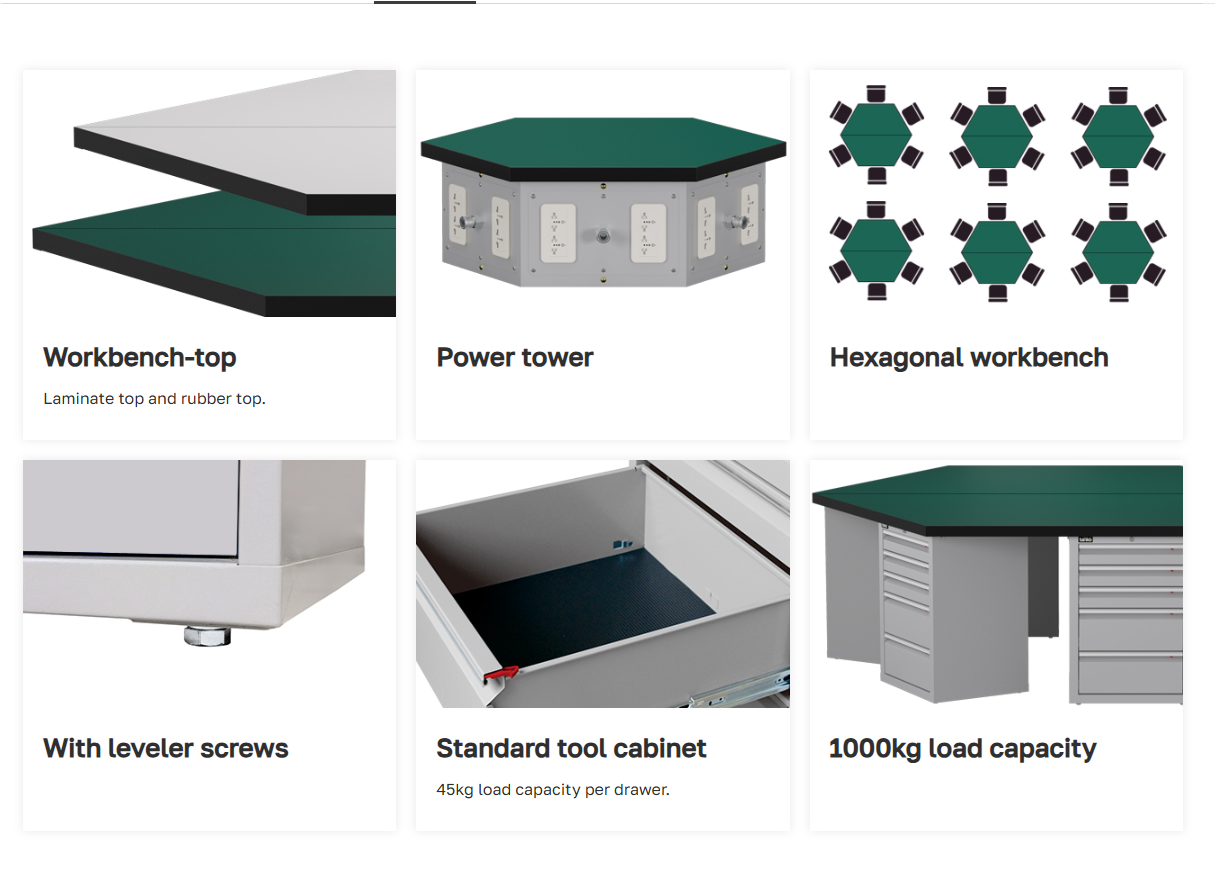 Workbench-top

Laminate top and rubber top.

Power tower

Hexagonal workbench

With leveler screws

Standard tool cabinet

45kg load capacity per drawer.

1000kg load capacity