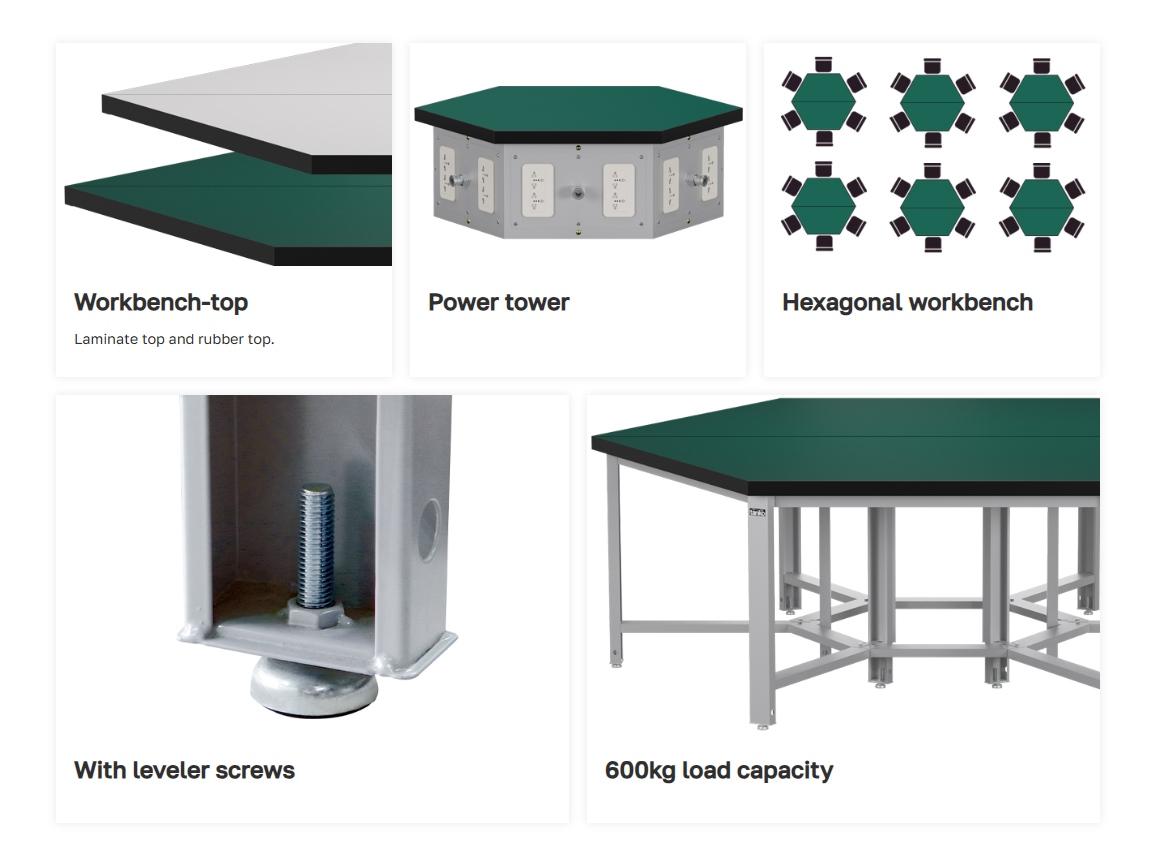 Workbench-top

Laminate top and rubber top.

Power tower

Hexagonal workbench

With leveler screws

600kg load capacity