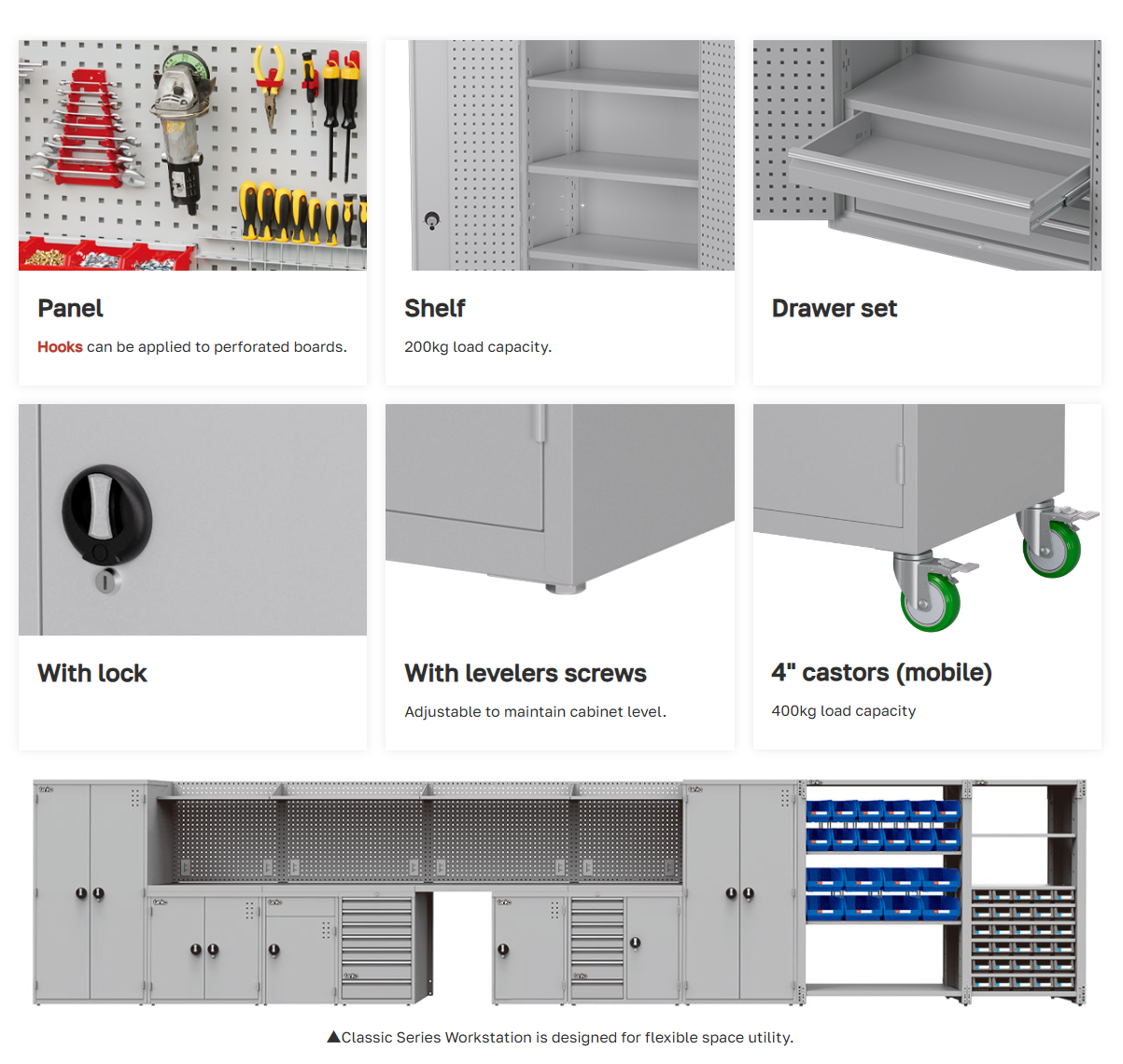 Panel

Hooks can be applied to perforated boards.

Shelf

200kg load capacity.

Drawer set

With lock

With levelers screws

Adjustable to maintain cabinet level.

4" castors (mobile)

400kg load capacity

▲Classic Series Workstation is designed for flexible space utility.