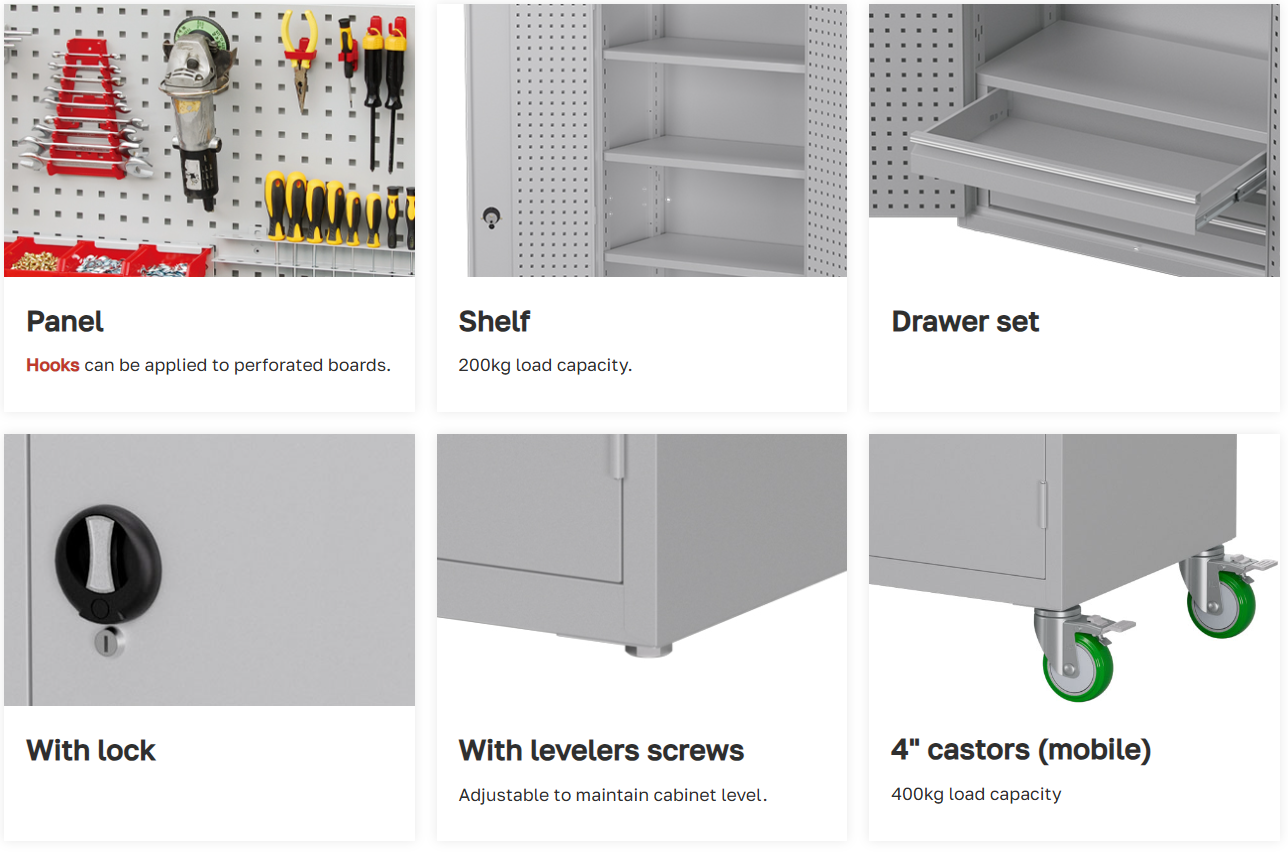 Panel

Hooks can be applied to perforated boards.

Shelf

200kg load capacity.

Drawer set

With lock

With levelers screws

Adjustable to maintain cabinet level.

4" castors (mobile)

400kg load capacity