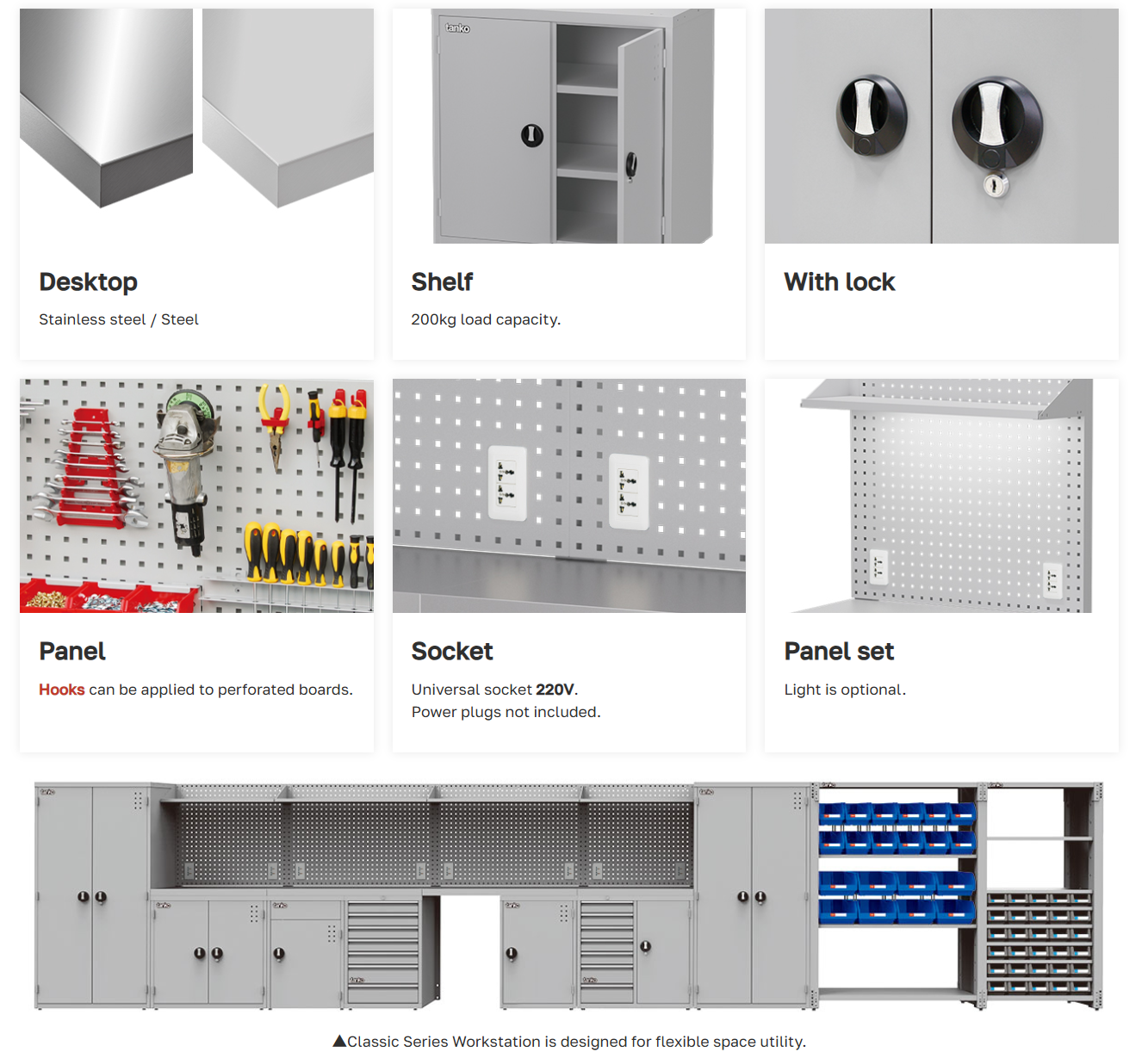 tanko

Desktop

Stainless steel / Steel

Shelf

200kg load capacity.

With lock

Panel

Hooks can be applied to perforated boards.

Socket

Universal socket 220V.
Power plugs not included.

Panel set

Light is optional.

▲Classic Series Workstation is designed for flexible space utility.