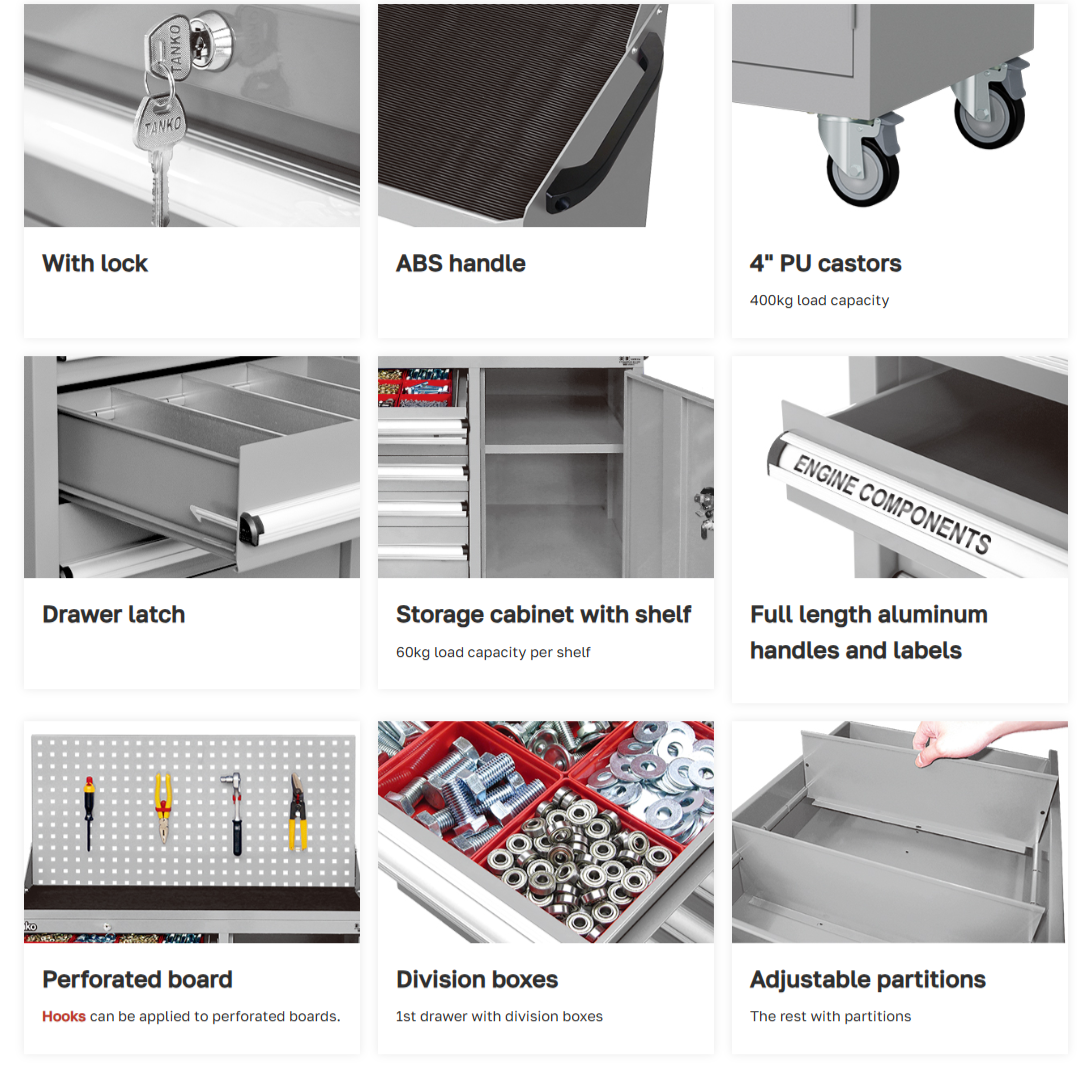 TANKO
TANKO

With lock

ABS handle

4" PU castors

400kg load capacity

Drawer latch

Storage cabinet with shelf

60kg load capacity per shelf

ENGINE COMPONENTS

Full length aluminum handles and labels

Perforated board

Hooks can be applied to perforated boards.

Division boxes

1st drawer with division boxes

Adjustable partitions

The rest with partitions