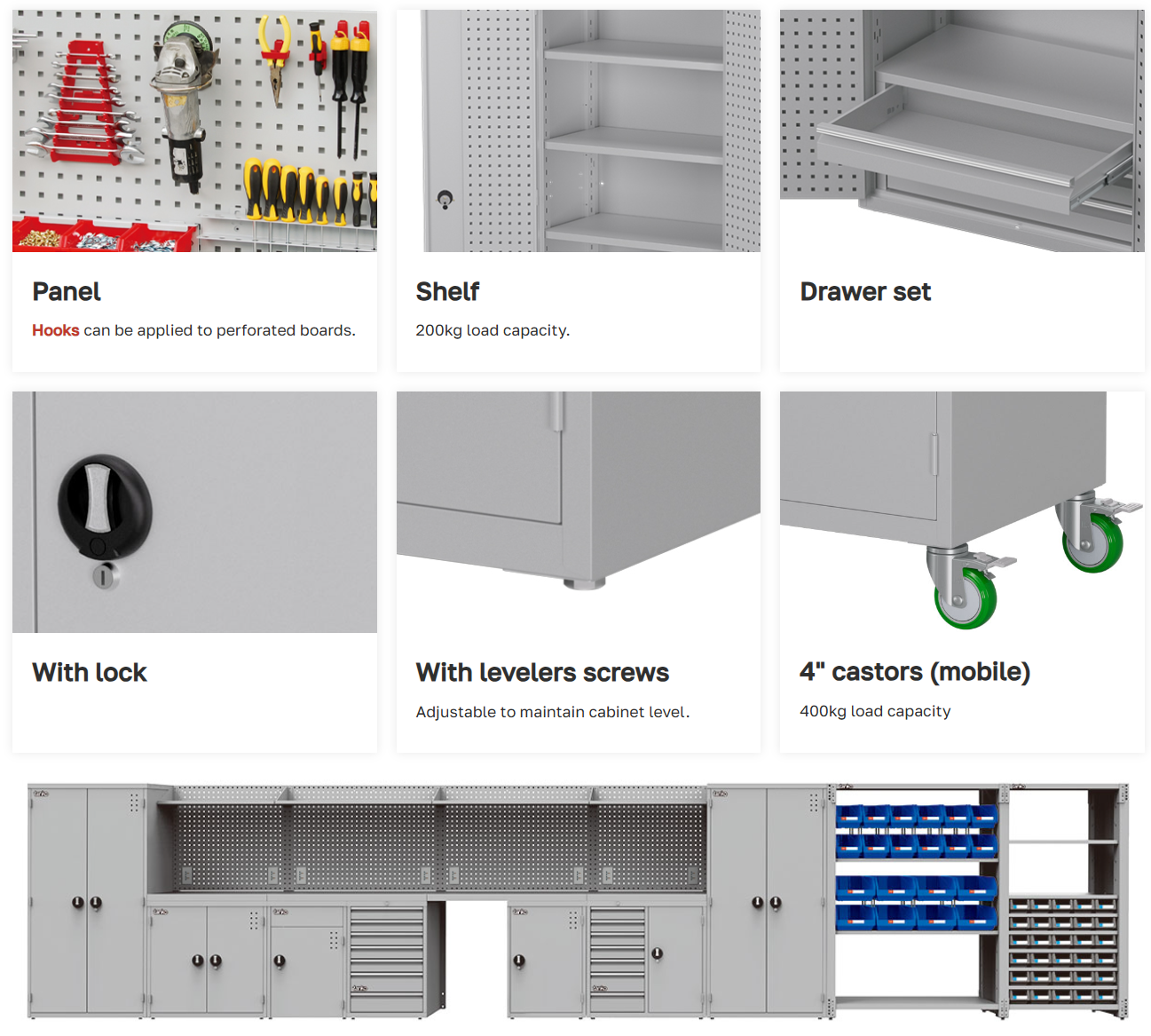 Panel

Hooks can be applied to perforated boards.

Shelf

200kg load capacity.

Drawer set

With lock

With levelers screws

Adjustable to maintain cabinet level.

4" castors (mobile)

400kg load capacity