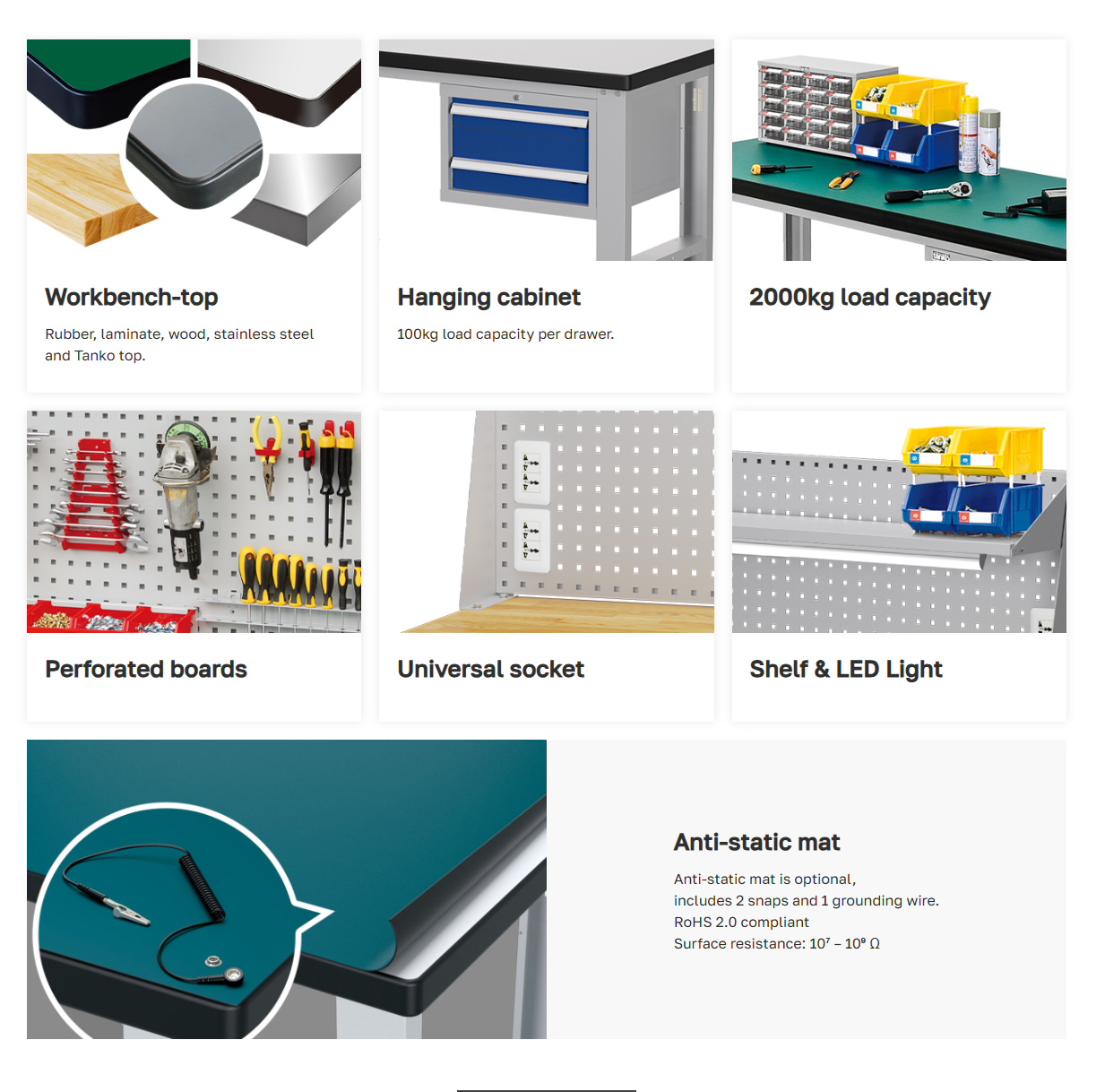 Workbench-top

Rubber, laminate, wood, stainless steel and Tanko top.

Hanging cabinet

100kg load capacity per drawer.

2000kg load capacity

Perforated boards

Universal socket

Shelf & LED Light

Anti-static mat

Anti-static mat is optional, includes 2 snaps and 1 grounding wire.
RoHS 2.0 compliant
Surface resistance: $10^7 – 10^9$ Ω