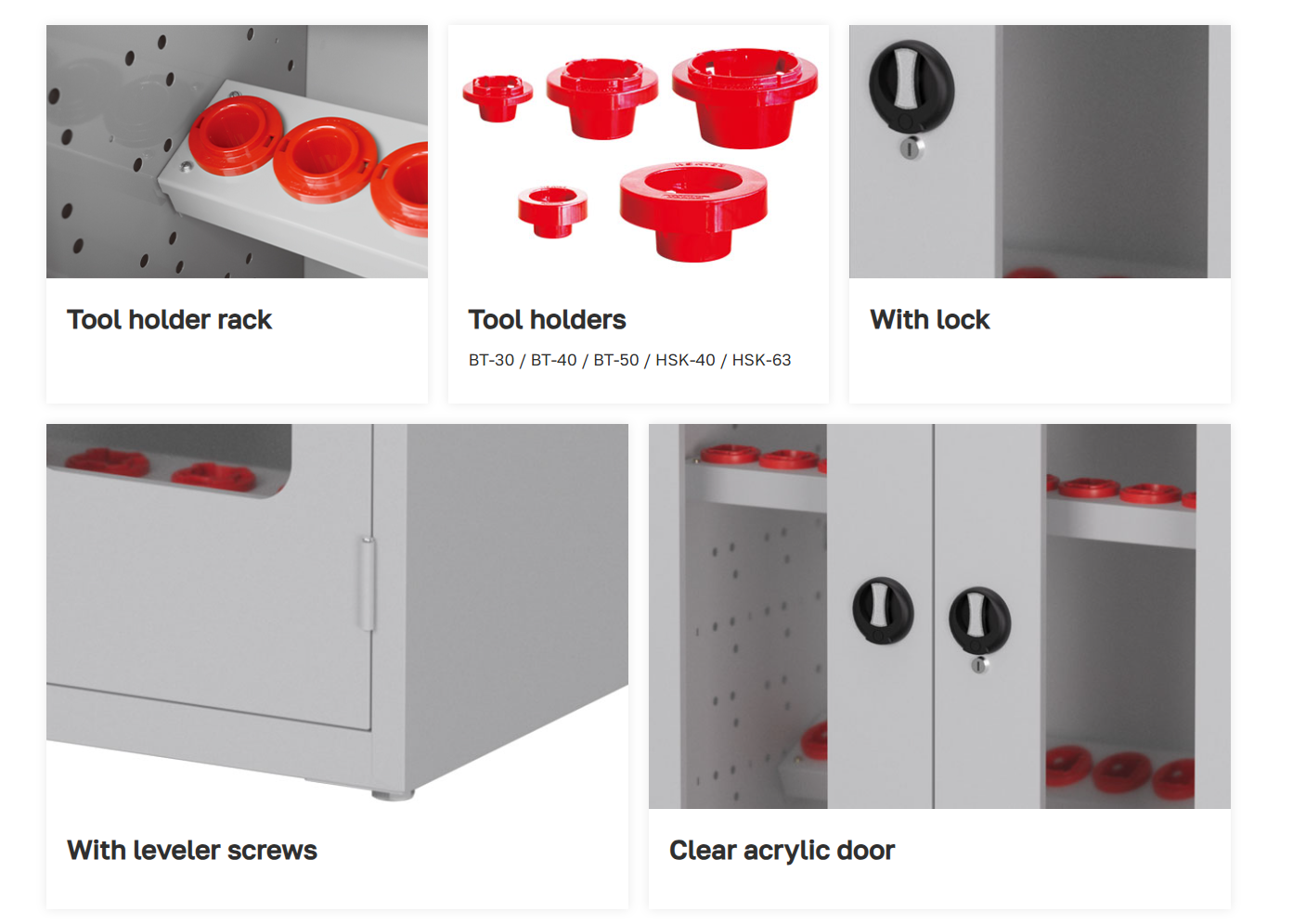 Tool holder rack

Tool holders

BT-30 / BT-40 / BT-50 / HSK-40 / HSK-63

With lock

With leveler screws

Clear acrylic door