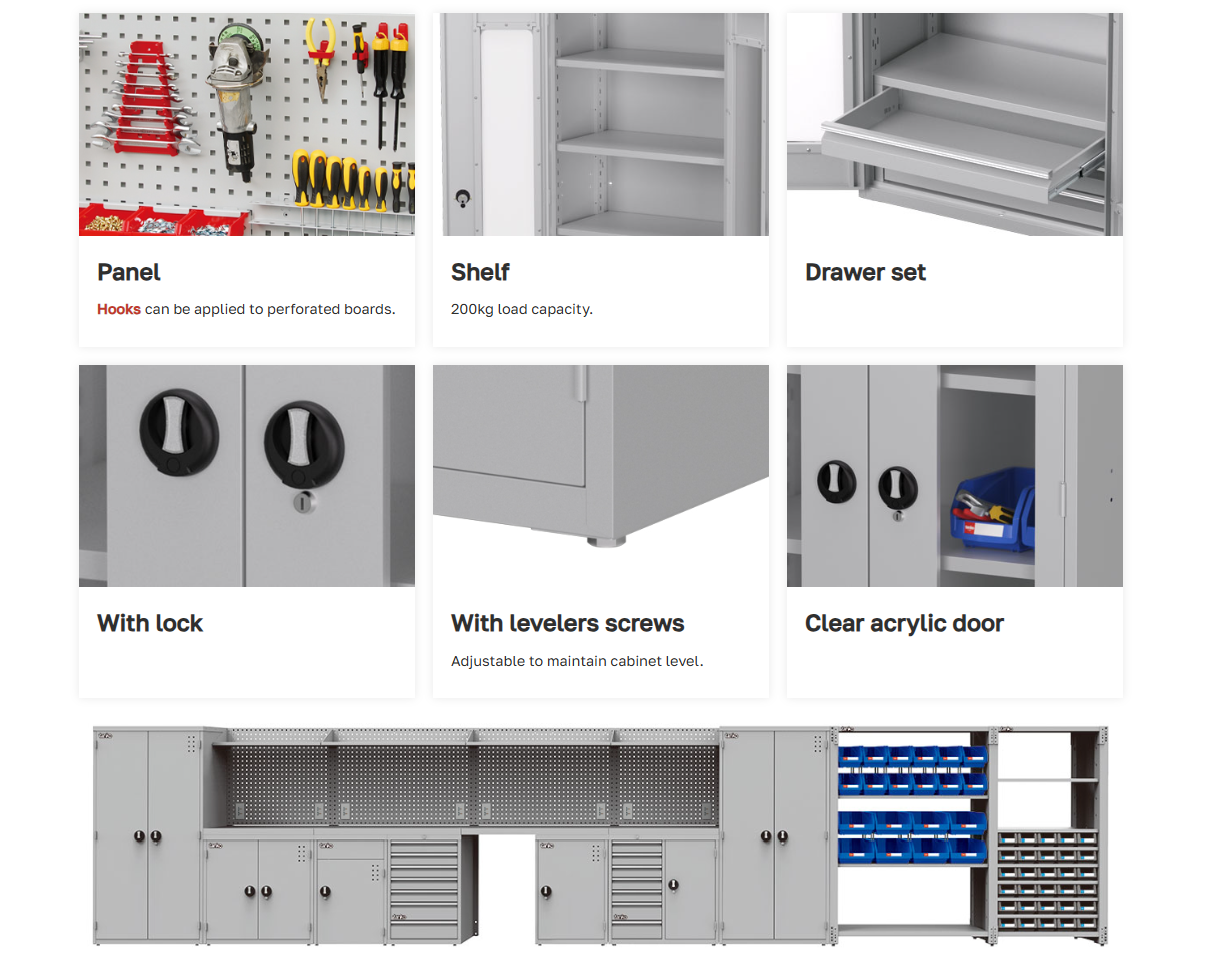 Panel

Hooks can be applied to perforated boards.

Shelf

200kg load capacity.

Drawer set

With lock

With levelers screws

Adjustable to maintain cabinet level.

Clear acrylic door