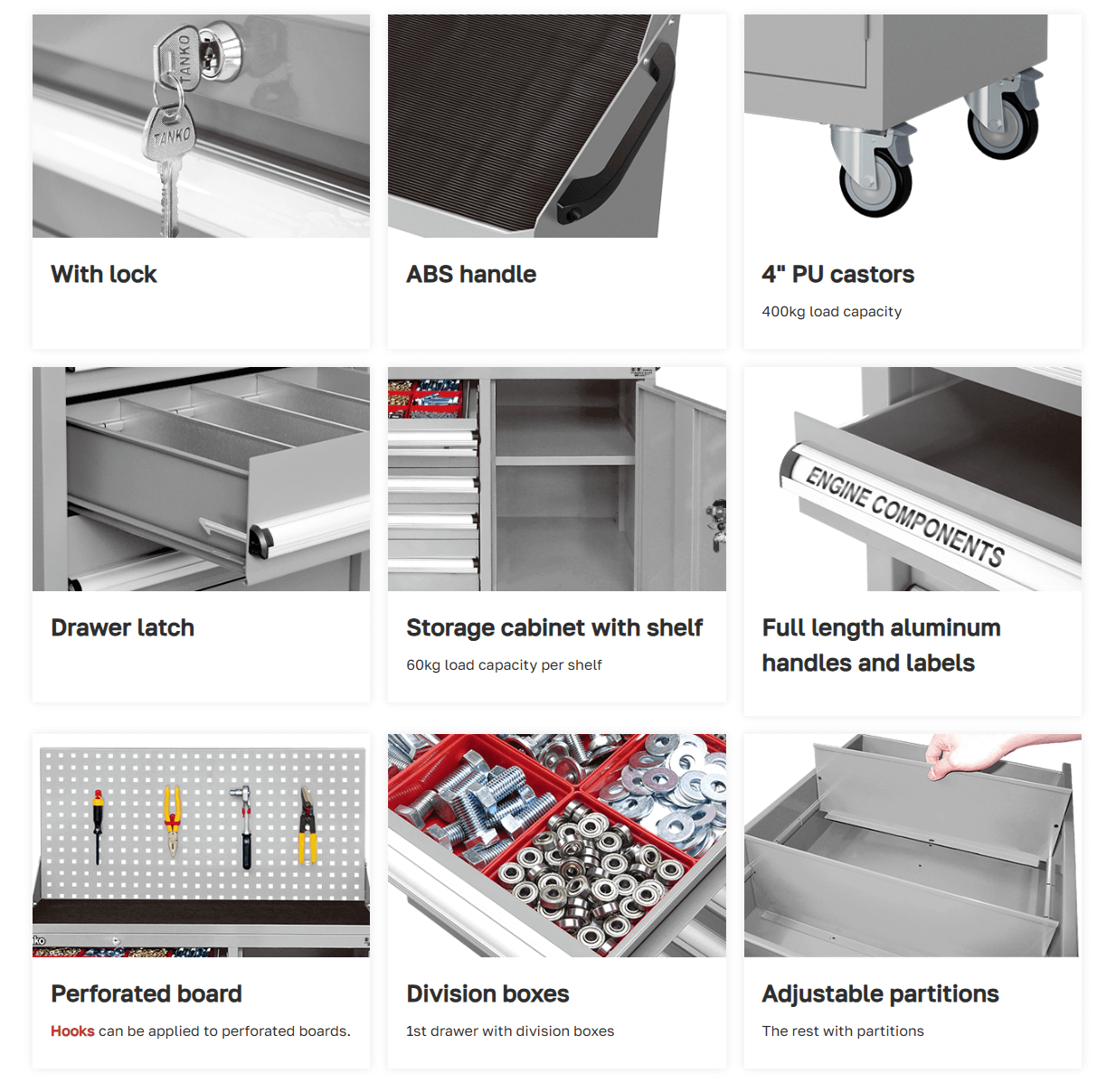 TANKO
TANKO

With lock

ABS handle

4" PU castors

400kg load capacity

Drawer latch

Storage cabinet with shelf

60kg load capacity per shelf

ENGINE COMPONENTS

Full length aluminum handles and labels

Perforated board

Hooks can be applied to perforated boards.

Division boxes

1st drawer with division boxes

Adjustable partitions

The rest with partitions